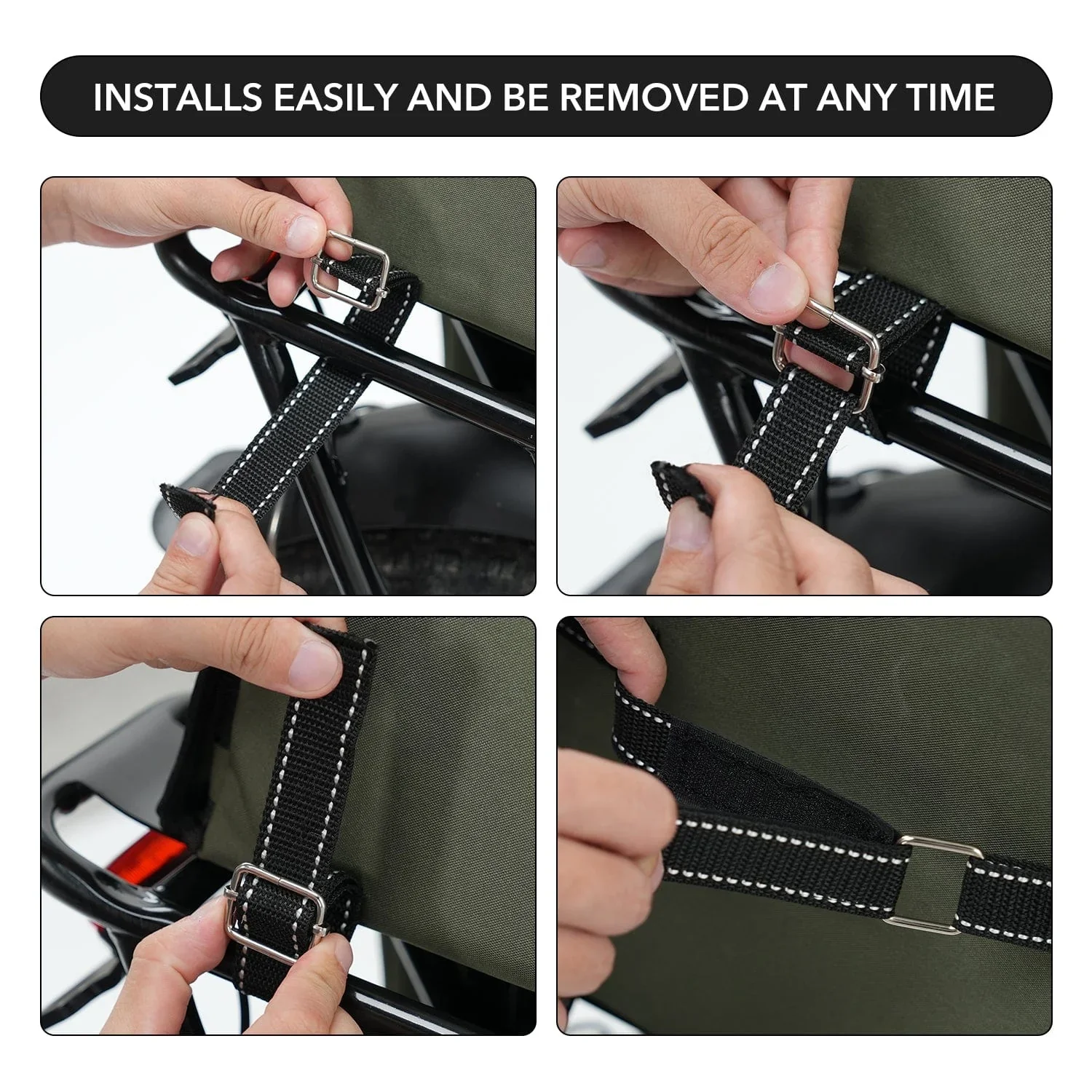 INSTALLS EASILY AND BE REMOVED AT ANY TIME